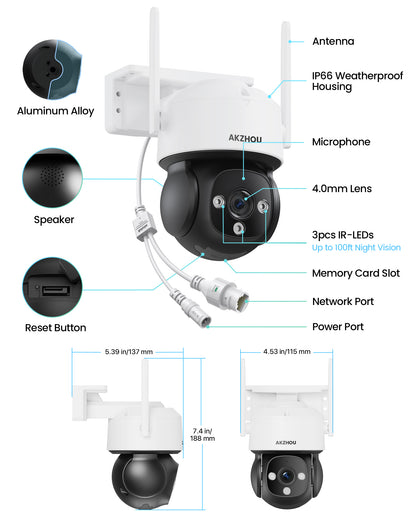 Aluminum Alloy

Speaker

Reset Button

AKZHOU

Antenna

IP66 Weatherproof Housing

Microphone

4.0mm Lens

3pcs IR-LEDs
Up to 100ft Night Vision

Memory Card Slot

Network Port

Power Port

5.39 in/137 mm

7.4 in/ 188 mm

4.53 in/115 mm

AKZHOU